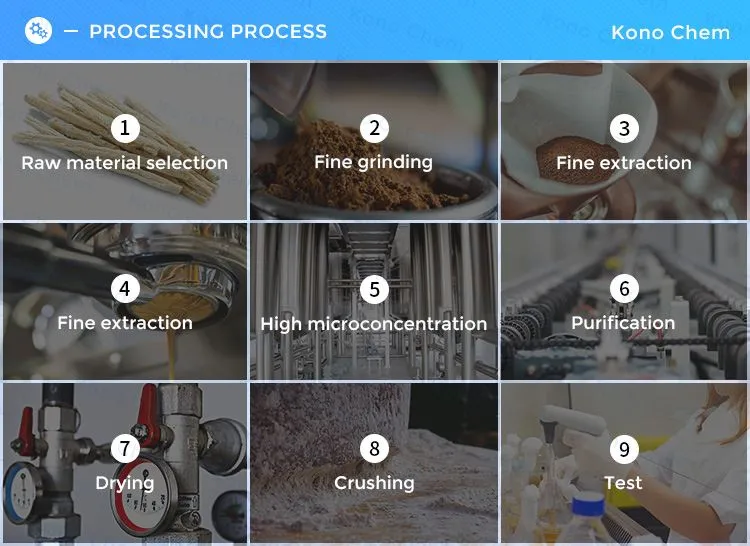 — PROCESSING PROCESS

Kono Chem

1
Raw material selection

2
Fine grinding

3
Fine extraction

4
Fine extraction

5
High microconcentration

6
Purification

7
Drying

8
Crushing

9
Test